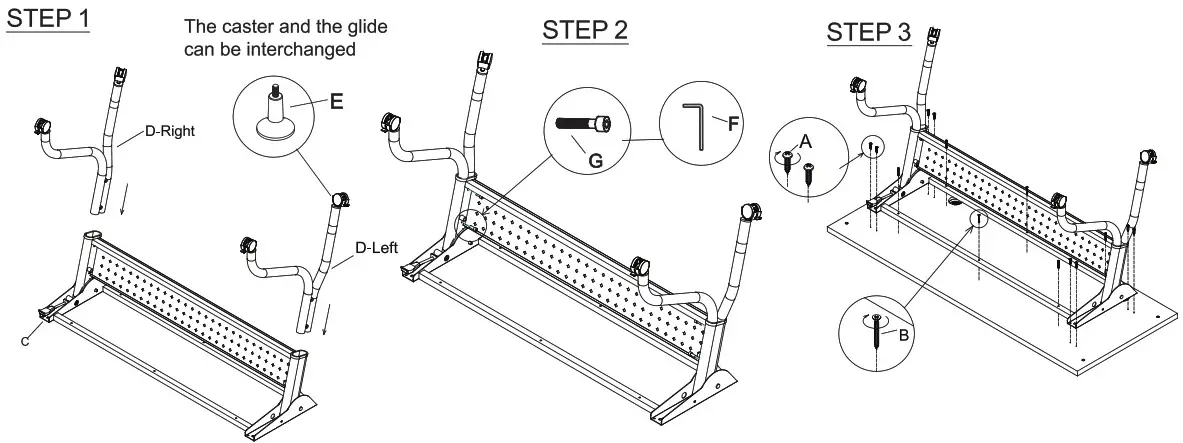 STEP 1

The caster and the glide can be interchanged

E

D-Right

D-Left

C

STEP 2

G

F

STEP 3

A

B