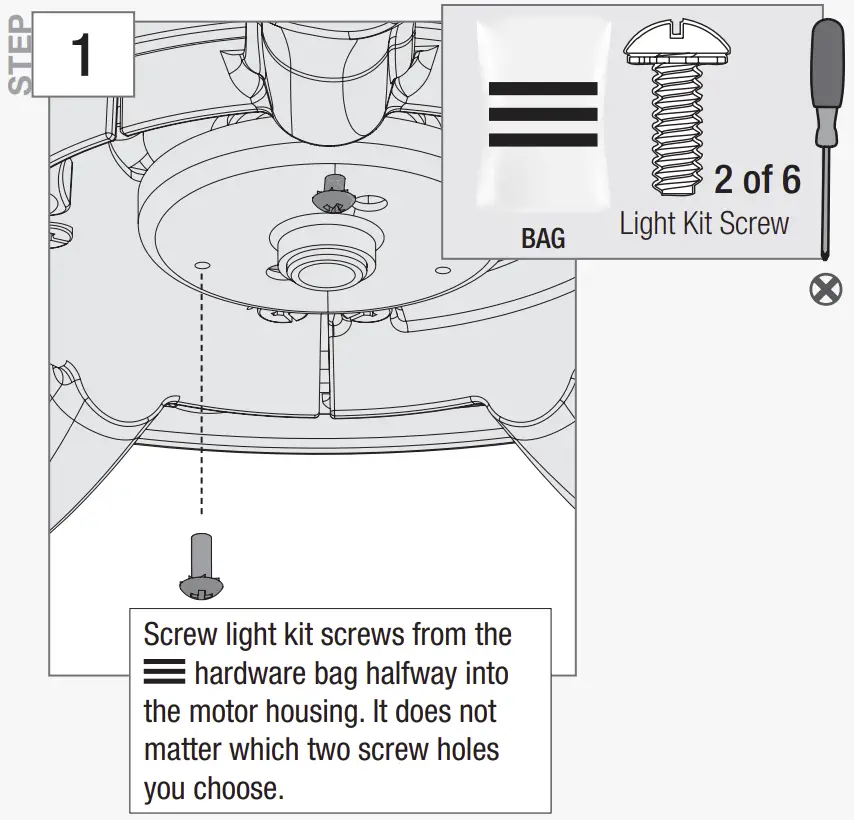 STEP 1

BAG

2 of 6
Light Kit Screw

Screw light kit screws from the hardware bag halfway into the motor housing. It does not matter which two screw holes you choose.