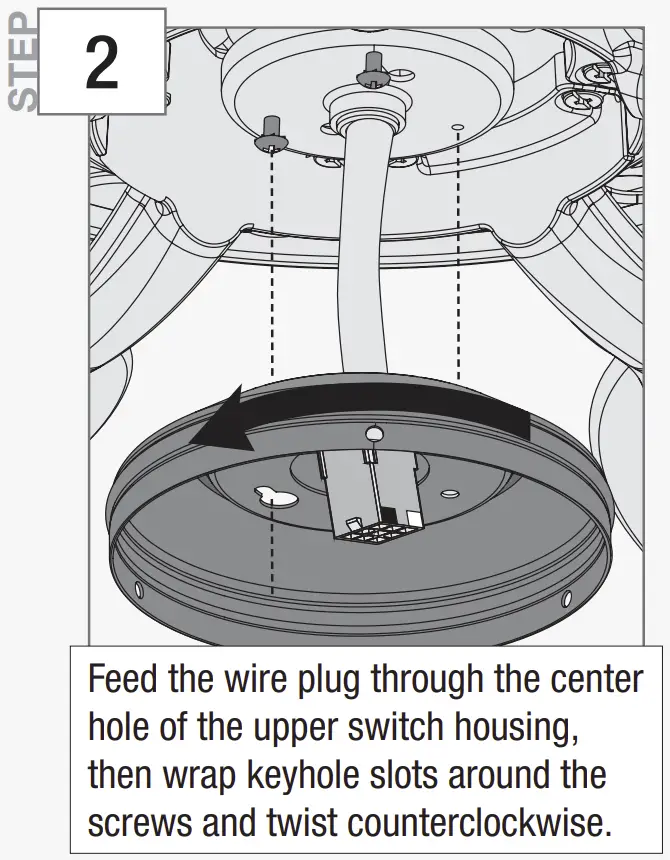 STEP 2

Feed the wire plug through the center hole of the upper switch housing, then wrap keyhole slots around the screws and twist counterclockwise.