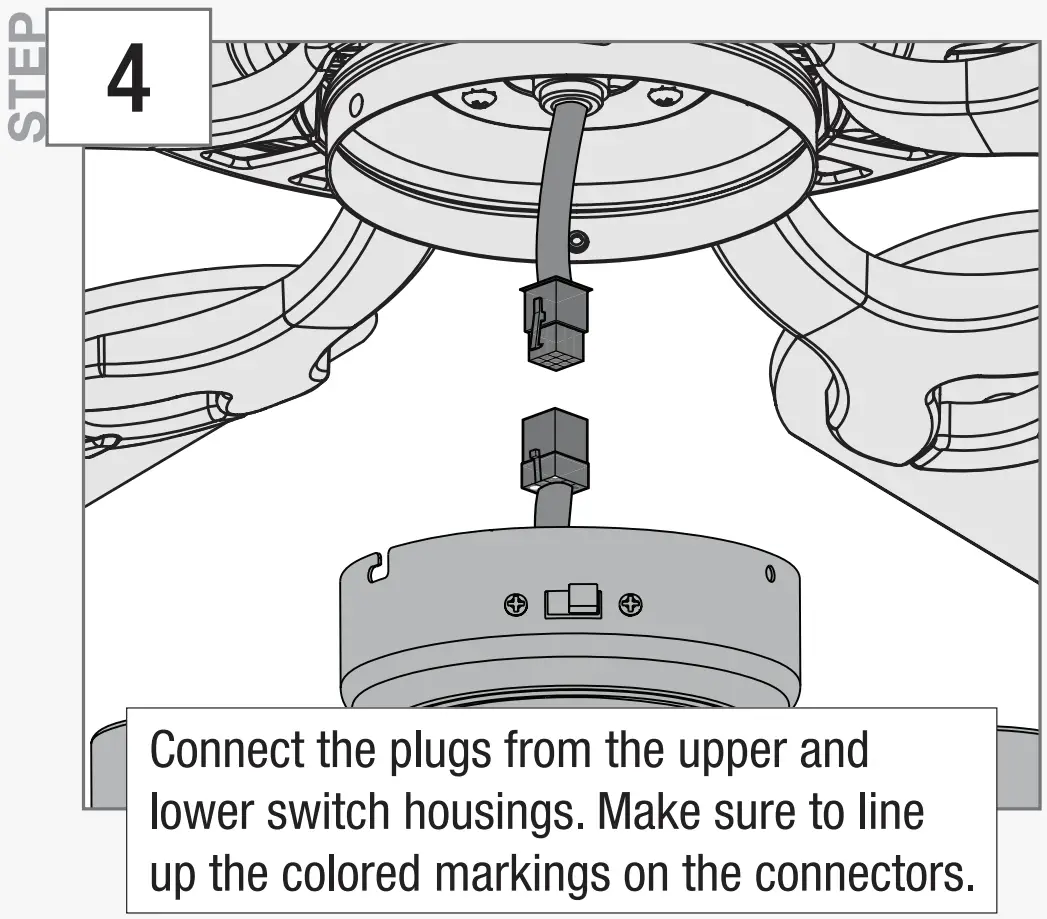 STEP
4

Connect the plugs from the upper and lower switch housings. Make sure to line up the colored markings on the connectors.