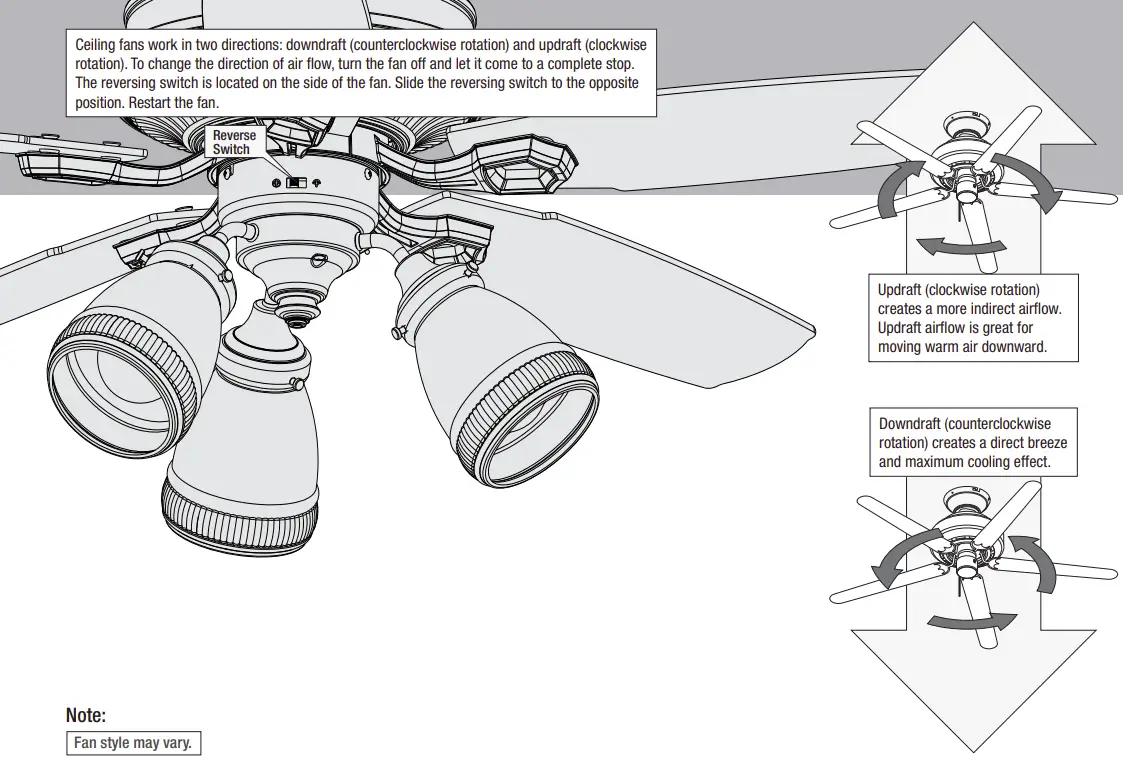 Ceiling fans work in two directions: downdraft (counterclockwise rotation) and updraft (clockwise rotation). To change the direction of air flow, turn the fan off and let it come to a complete stop. The reversing switch is located on the side of the fan. Slide the reversing switch to the opposite position. Restart the fan.

Reverse Switch

Updraft (clockwise rotation) creates a more indirect airflow. Updraft airflow is great for moving warm air downward.

Downdraft (counterclockwise rotation) creates a direct breeze and maximum cooling effect.

Note:

Fan style may vary.