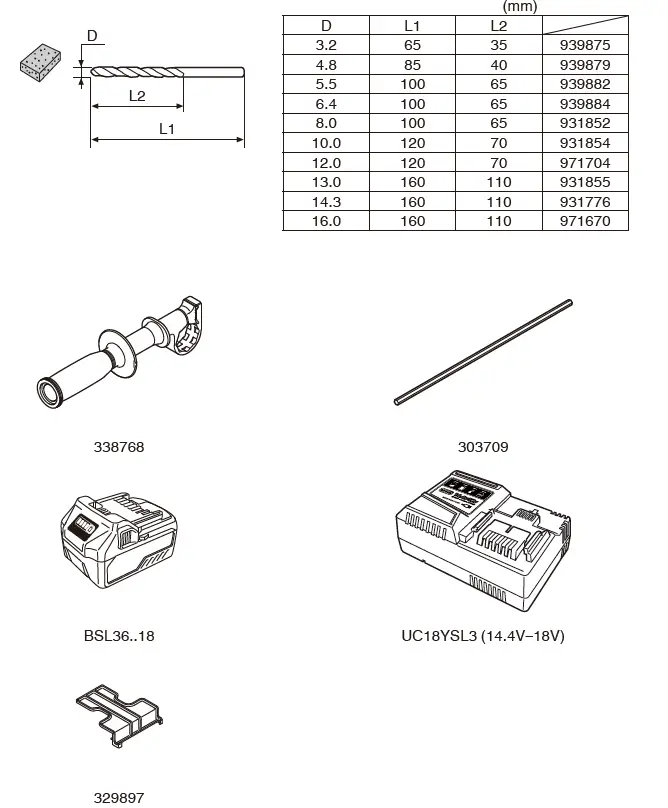 D

L2

L1

(mm)

| D | L1 | L2 | |
|---|---|---|---|
| 3.2 | 65 | 35 | 939875 |
| 4.8 | 85 | 40 | 939879 |
| 5.5 | 100 | 65 | 939882 |
| 6.4 | 100 | 65 | 939884 |
| 8.0 | 100 | 65 | 931852 |
| 10.0 | 120 | 70 | 931854 |
| 12.0 | 120 | 70 | 971704 |
| 13.0 | 160 | 110 | 931855 |
| 14.3 | 160 | 110 | 931776 |
| 16.0 | 160 | 110 | 971670 |

338768

303709

BSL36..18

UC18YSL3 (14.4V–18V)

329897