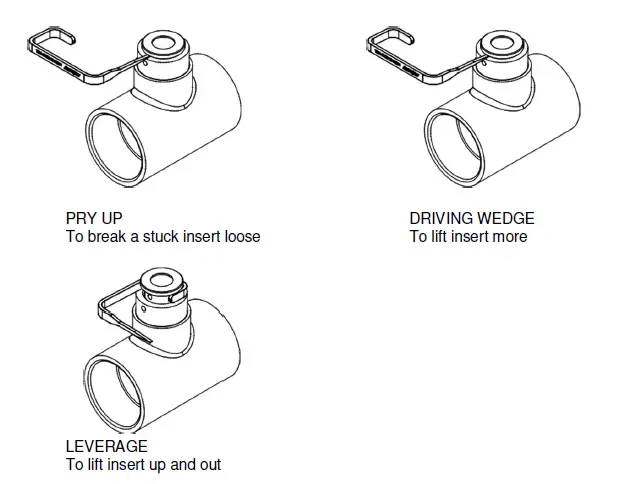 PRY UP
To break a stuck insert loose

DRIVING WEDGE
To lift insert more

LEVERAGE
To lift insert up and out