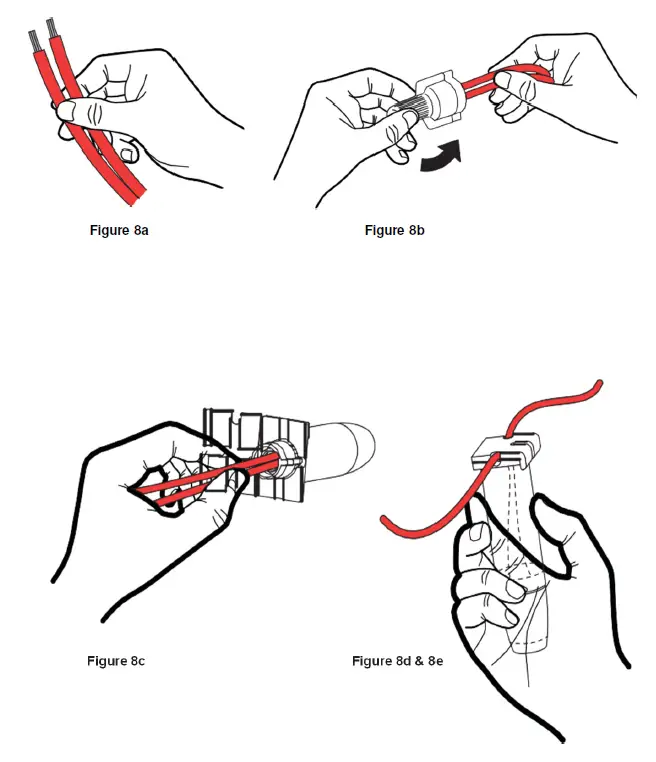 Figure 8a

Figure 8b

Figure 8c

Figure 8d & 8e