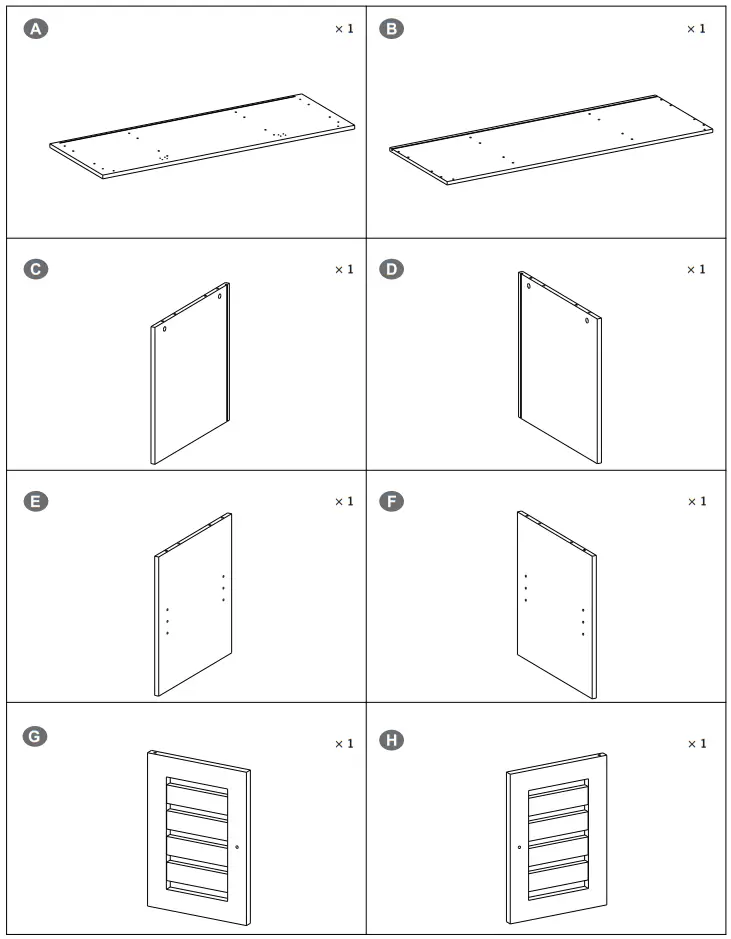 A
× 1

B
× 1

C
× 1

D
× 1

E
× 1

F
× 1

G
× 1

H
× 1