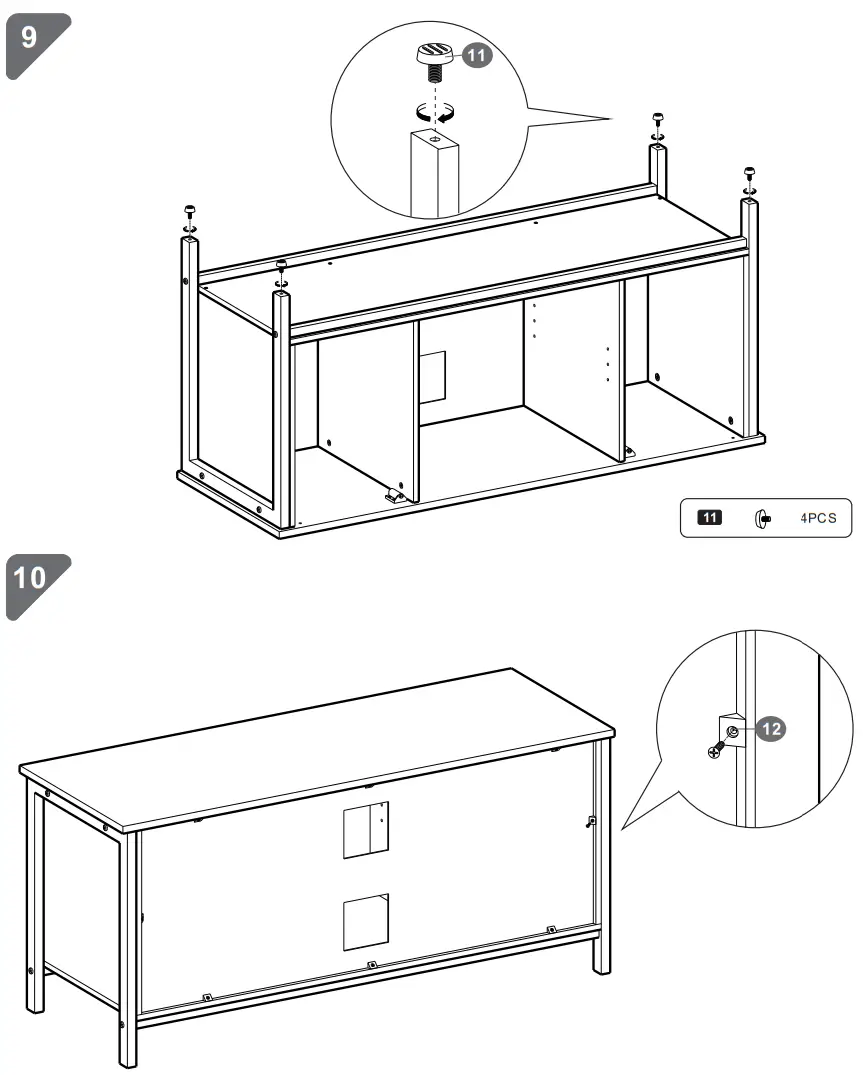 9

11

11 4PCS

10

12