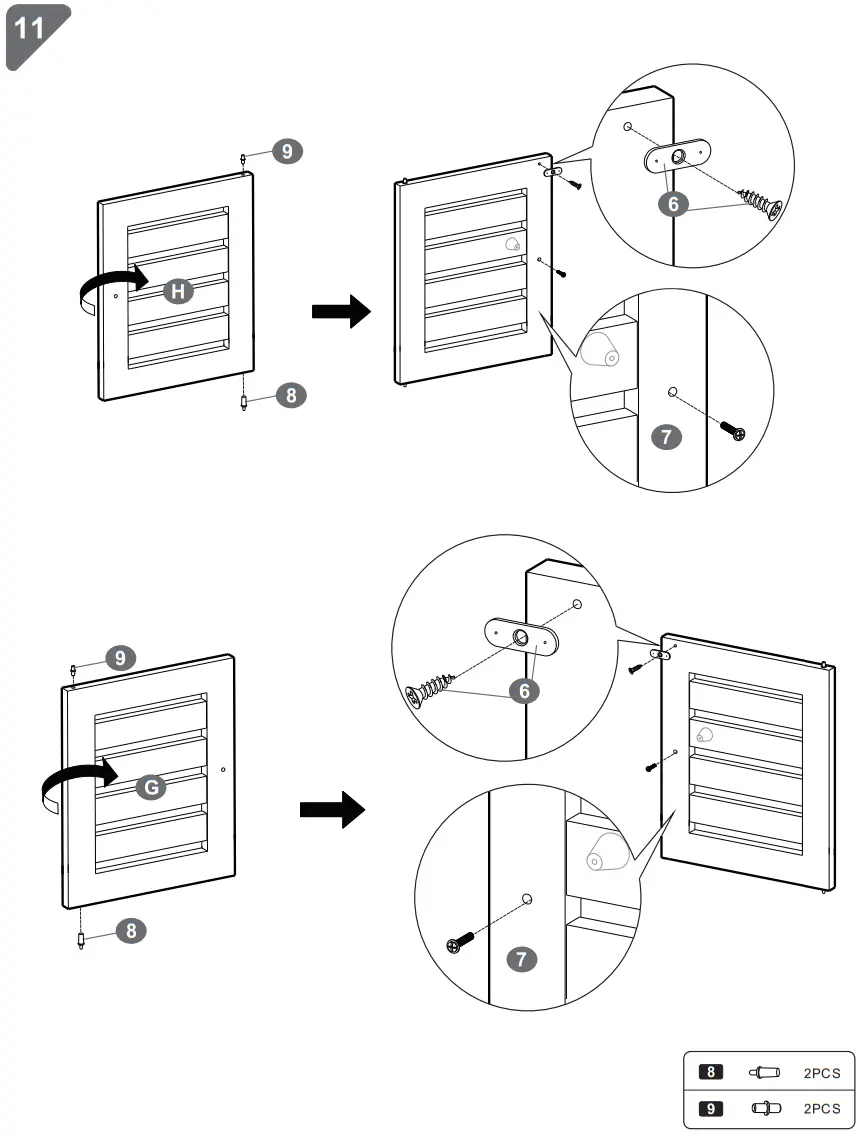 11

9

H

8

6

7

9

G

8

6

7

| 8 | 2PCS |
|---|---|
| 9 | 2PCS |