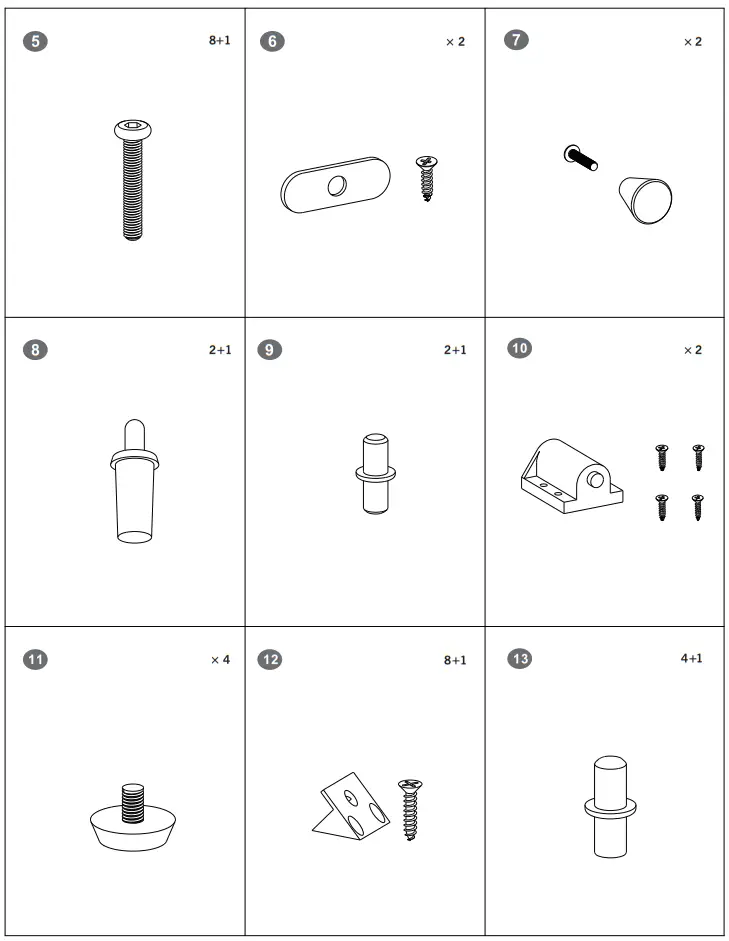 5 8+1

6 × 2

7 × 2

8 2+1

9 2+1

10 × 2

11 × 4

12 8+1

13 4+1