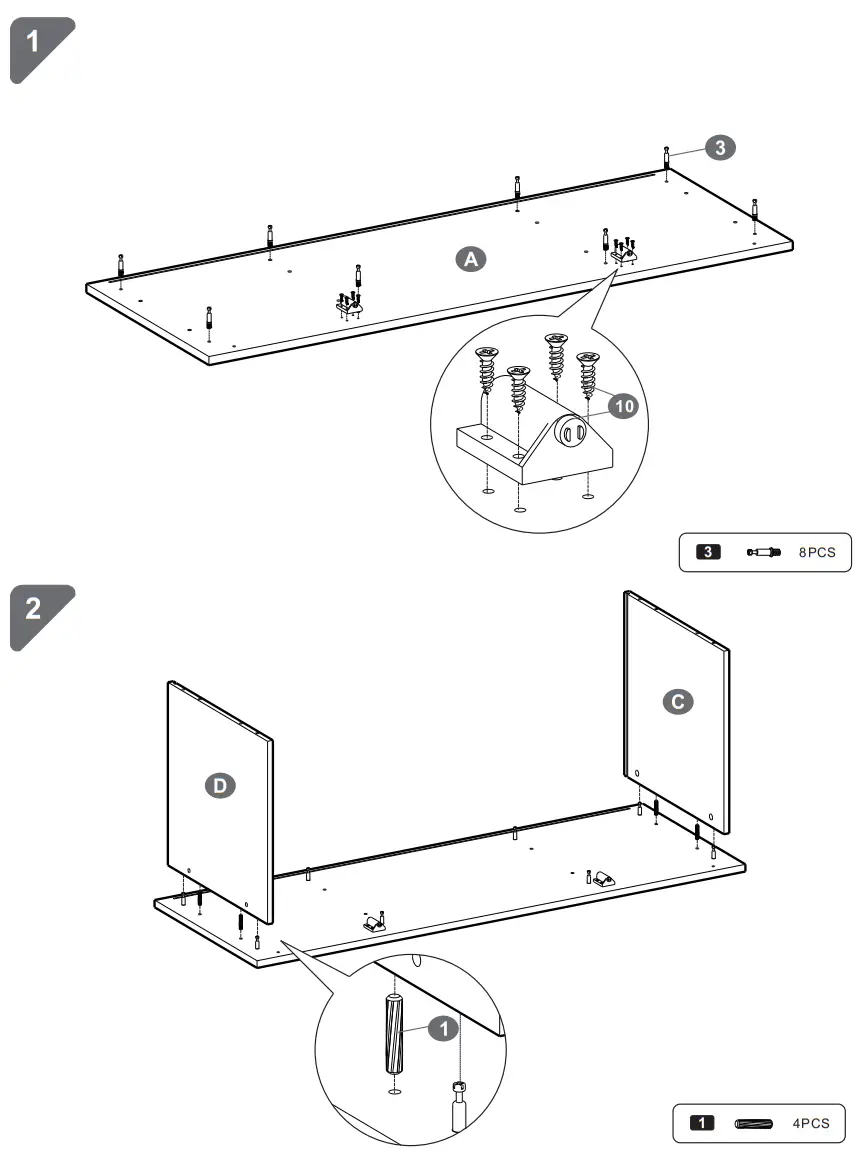 1

3

A

10

3 8PCS

2

C

D

1

1 4PCS