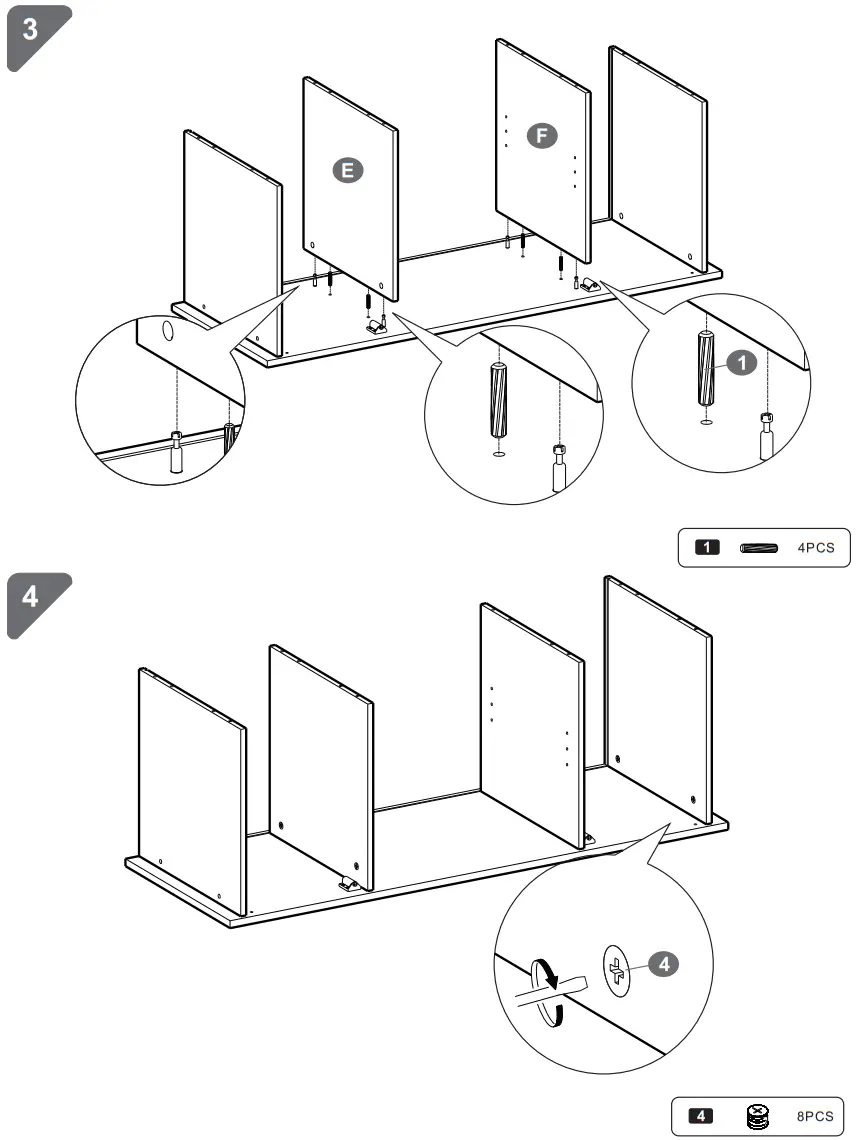 3

E

F

1

1 4PCS

4

4

4 8PCS