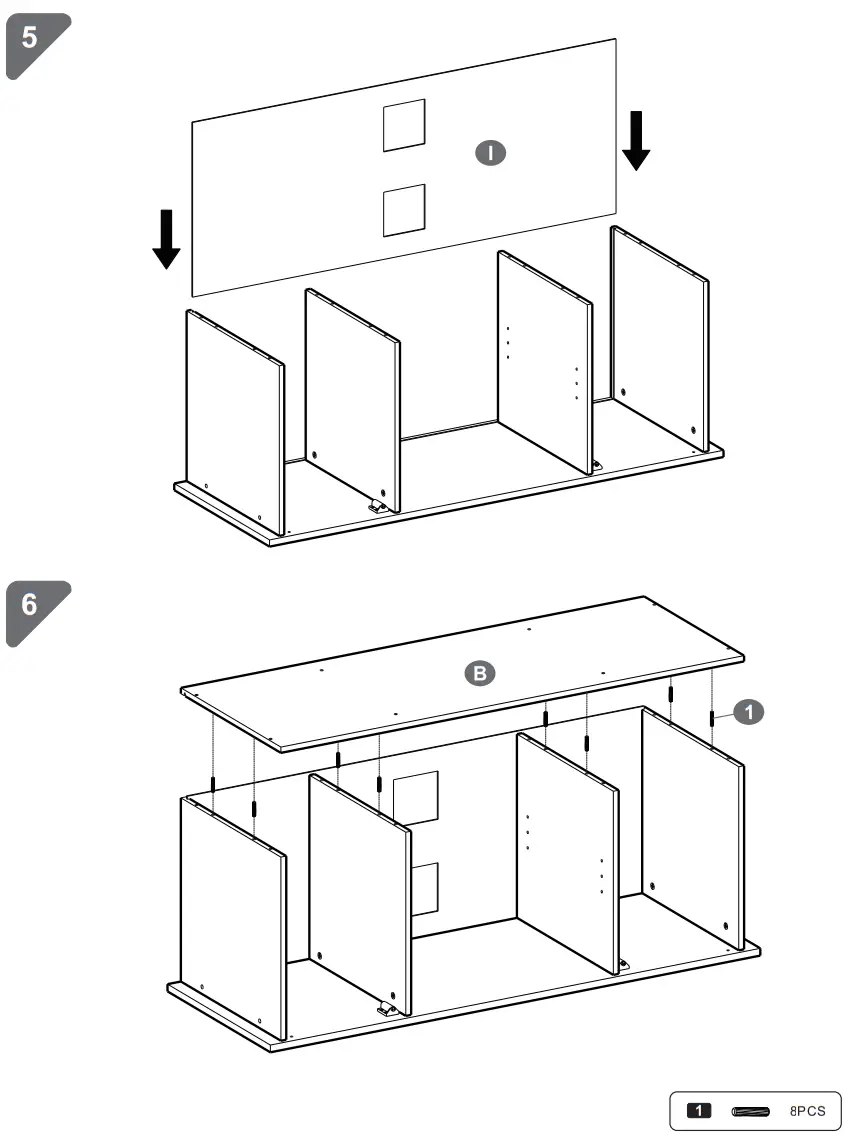 5

I

6

B

1

1 8PCS