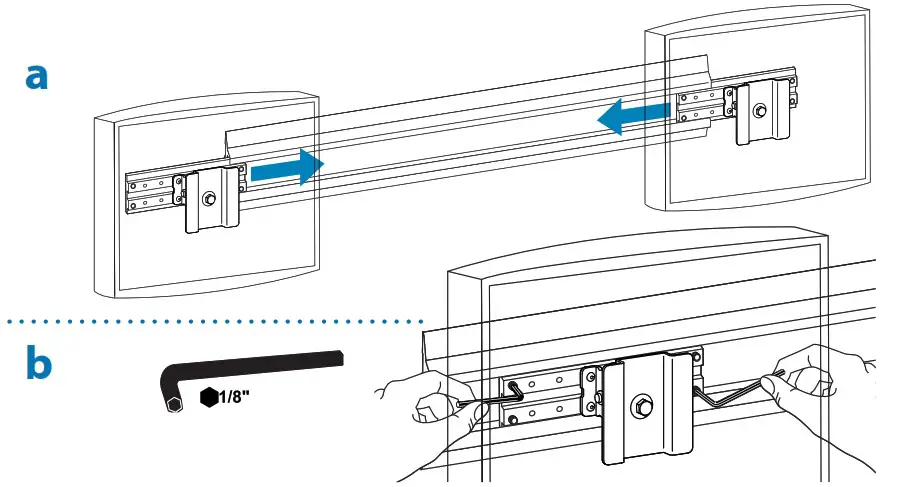 a

b

1/8"