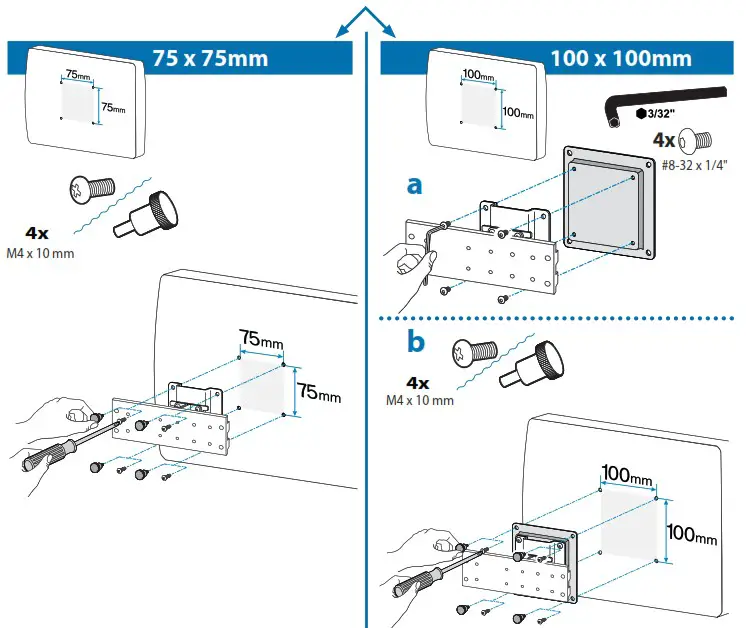 75 x 75mm

75mm

75mm

4x
M4 x 10 mm

75mm

75mm

100 x 100mm

100mm

100mm

3/32"

4x
#8-32 x 1/4"

a

b

4x
M4 x 10 mm

100mm

100mm