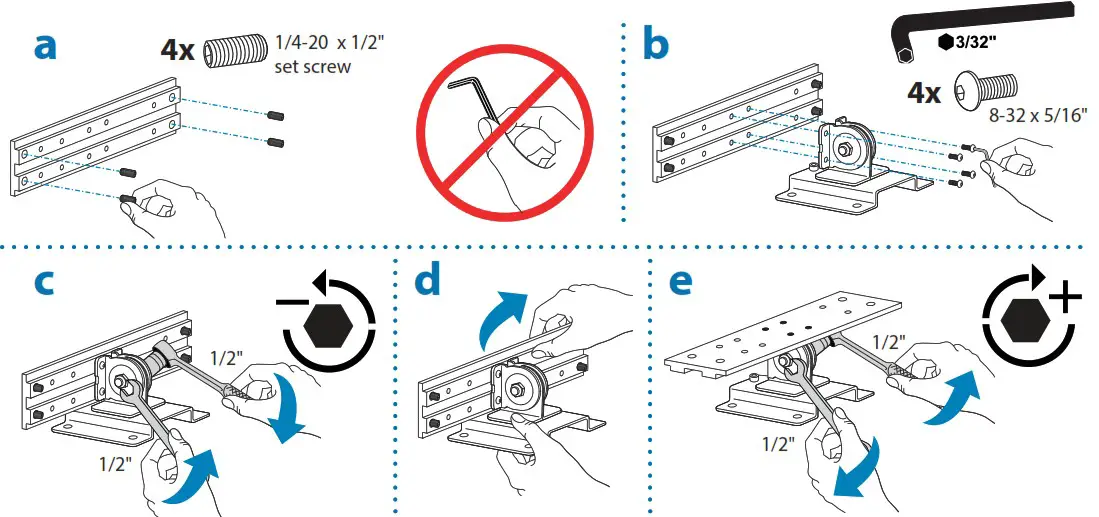 a

4x 1/4-20 x 1/2" set screw

b

3/32"

4x 8-32 x 5/16"

c

1/2"

1/2"

d

e

1/2"

1/2"