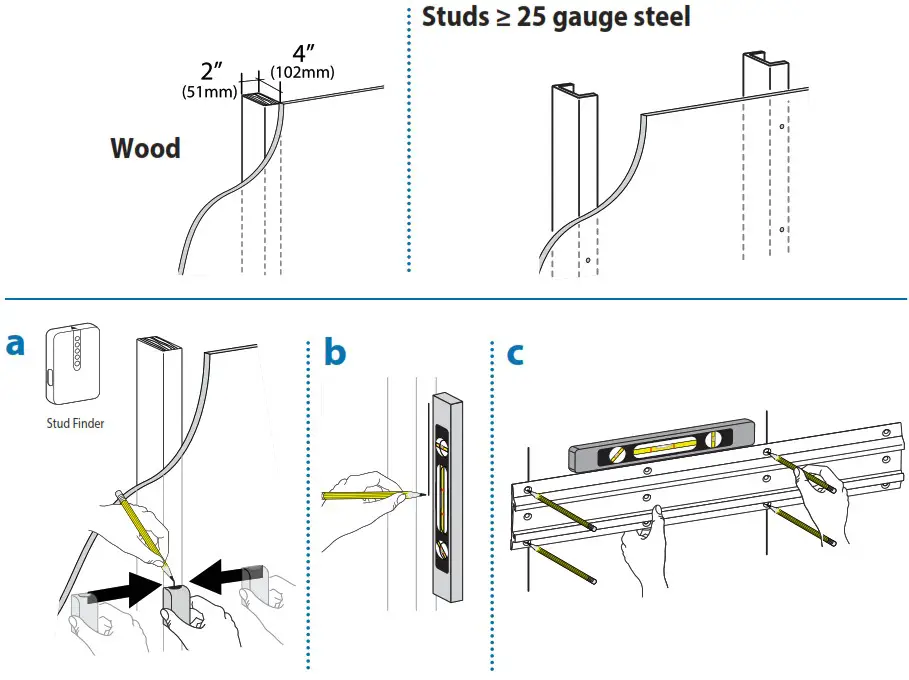 2″
(51mm)
4″
(102mm)

Wood

Studs ≥ 25 gauge steel

a

Stud Finder

b

c