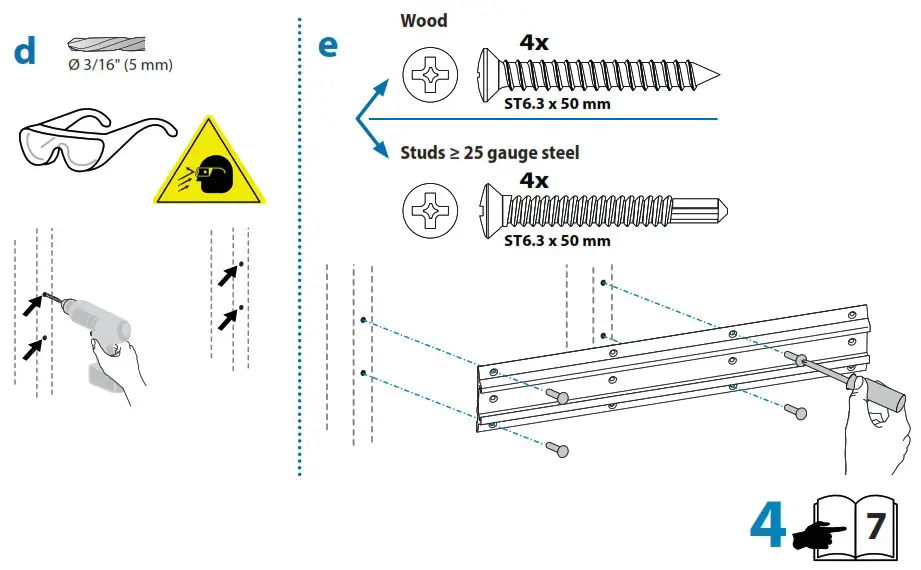 d

Ø 3/16" (5 mm)

e

Wood

4x

ST6.3 x 50 mm

Studs ≥ 25 gauge steel

4x

ST6.3 x 50 mm

4

7