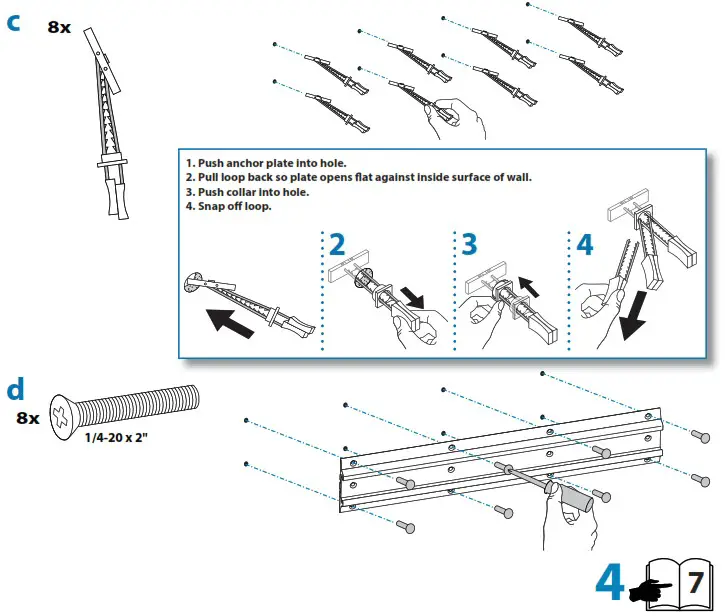 c
8x

1. Push anchor plate into hole.
2. Pull loop back so plate opens flat against inside surface of wall.
3. Push collar into hole.
4. Snap off loop.

2

3

4

d
8x
1/4-20 x 2"

4
7