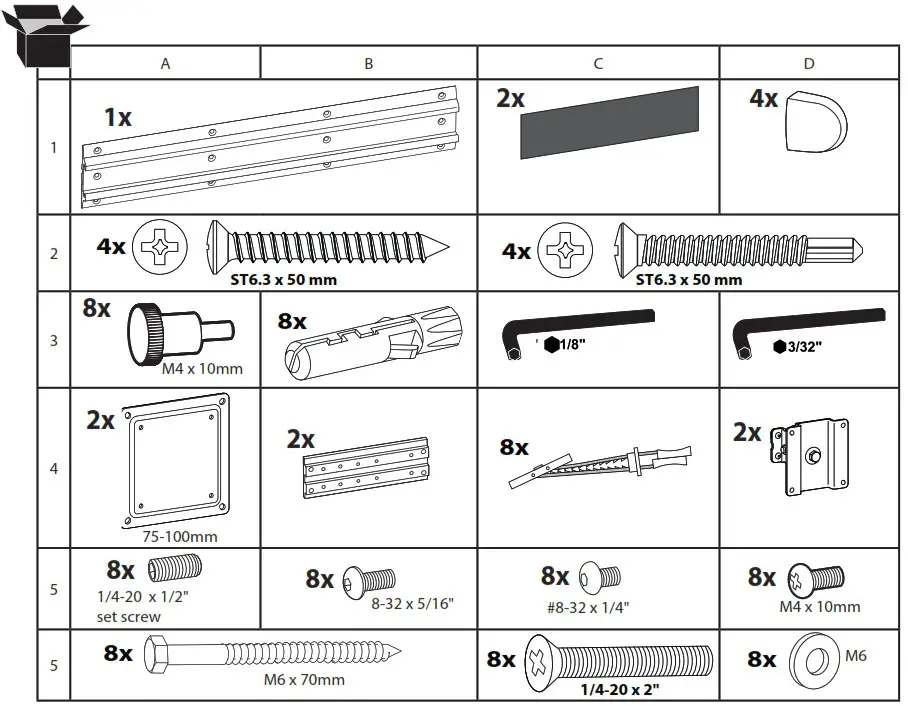 | | A | B | C | D |
|---|---|---|---|---|
| 1 | 1x | | 2x | 4x |
| 2 | 4x ST6.3 x 50 mm | | 4x ST6.3 x 50 mm | |
| 3 | 8x M4 x 10mm | 8x | 1/8" | 3/32" |
| 4 | 2x 75-100mm | 2x | 8x | 2x |
| 5 | 8x 1/4-20 x 1/2" set screw | 8x 8-32 x 5/16" | 8x #8-32 x 1/4" | 8x M4 x 10mm |
| 5 | 8x M6 x 70mm | | 8x 1/4-20 x 2" | 8x M6 |