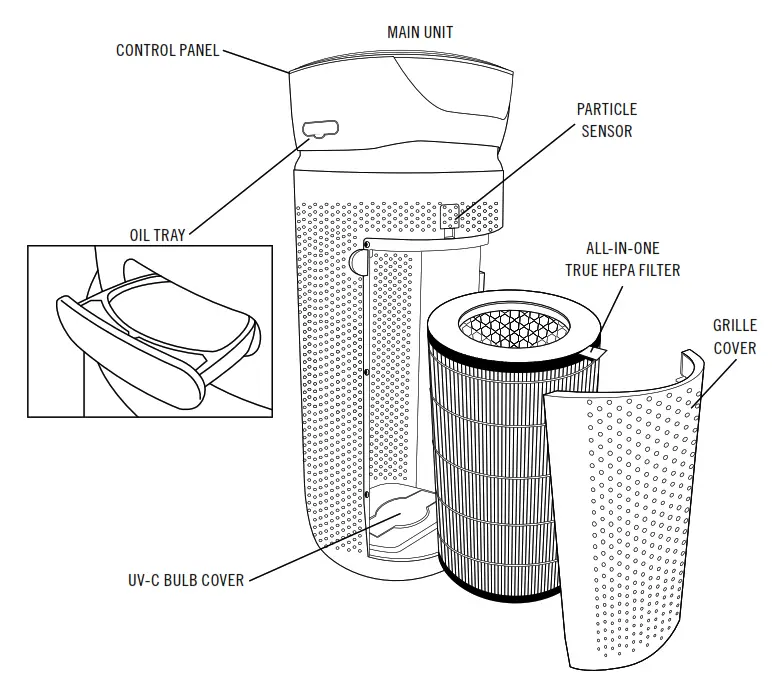 MAIN UNIT
CONTROL PANEL
PARTICLE SENSOR
OIL TRAY
ALL-IN-ONE TRUE HEPA FILTER
GRILLE COVER
UV-C BULB COVER