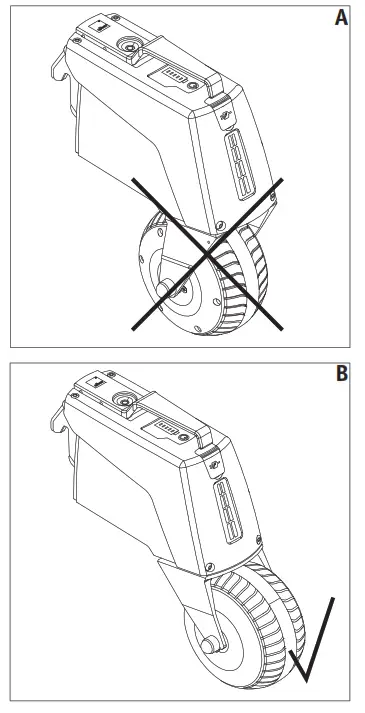 A

B