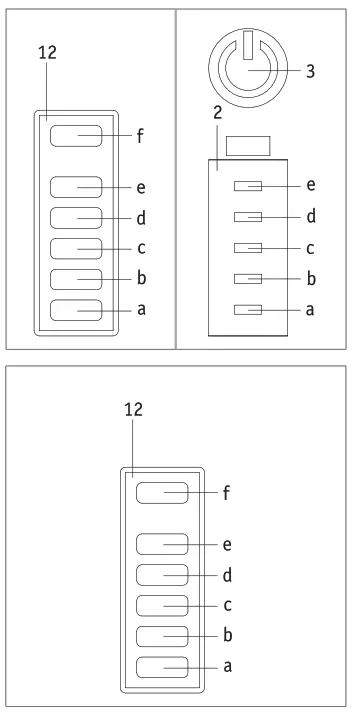 12
f
e
d
c
b
a

3
2
e
d
c
b
a

12
f
e
d
c
b
a