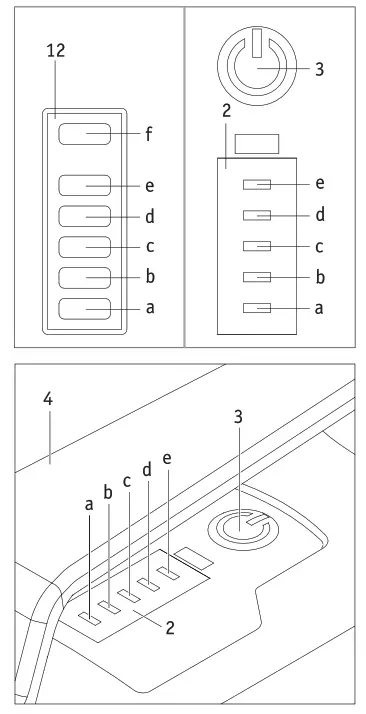 12
f
e
d
c
b
a

3
2
e
d
c
b
a

4
3
a
b
c
d
e
2