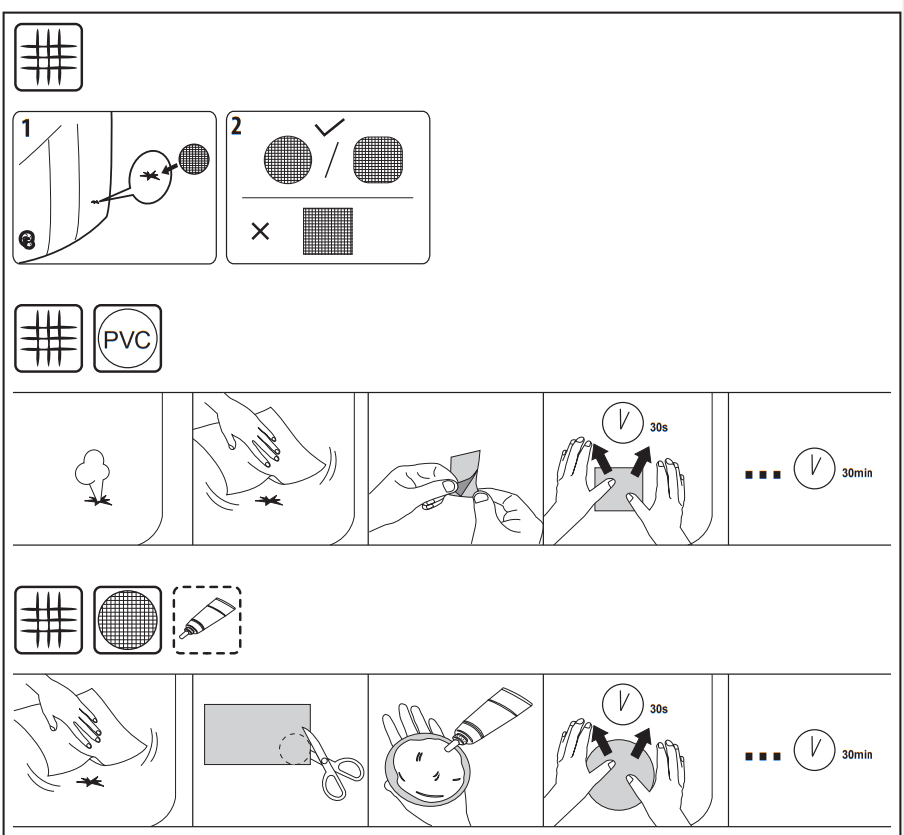 1

2

PVC

30s

30min

30s

30min