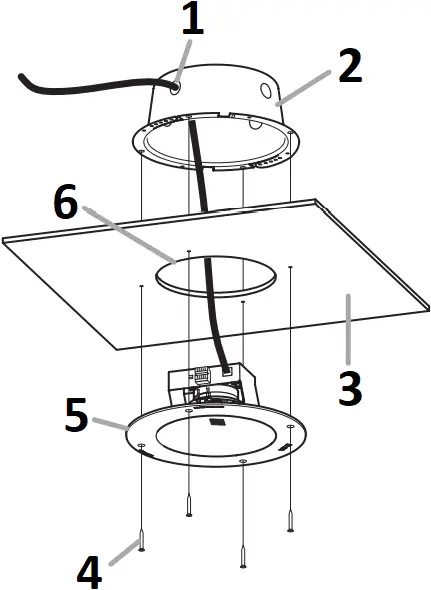 1
2
6
3
5
4