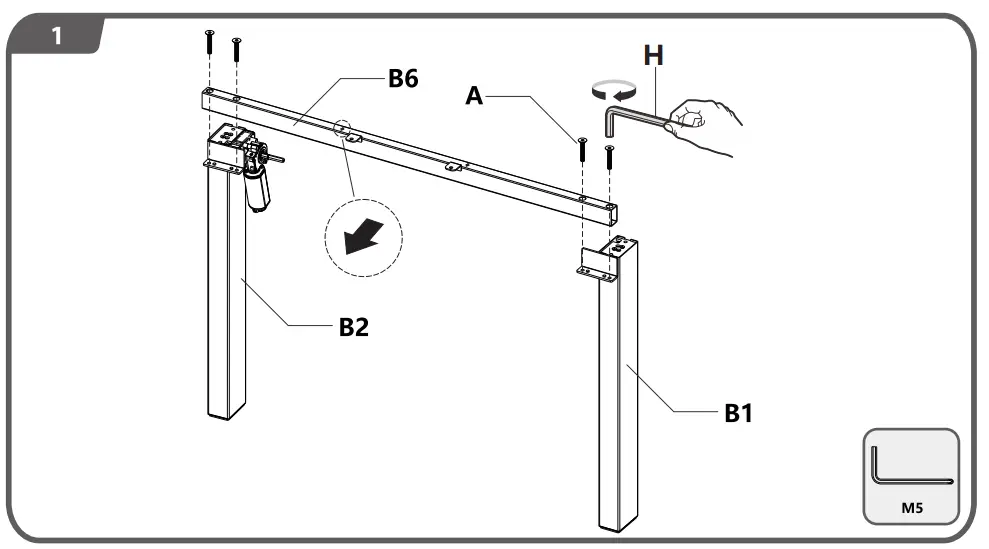 1

B6

A

H

B2

B1

M5