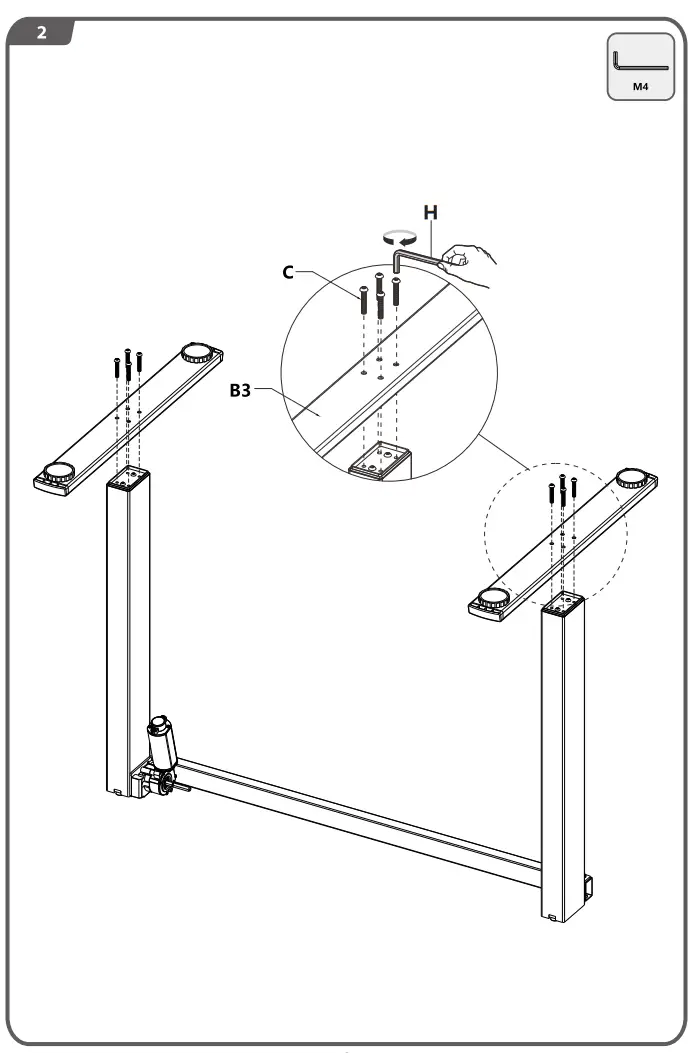 2

M4

H

C

B3