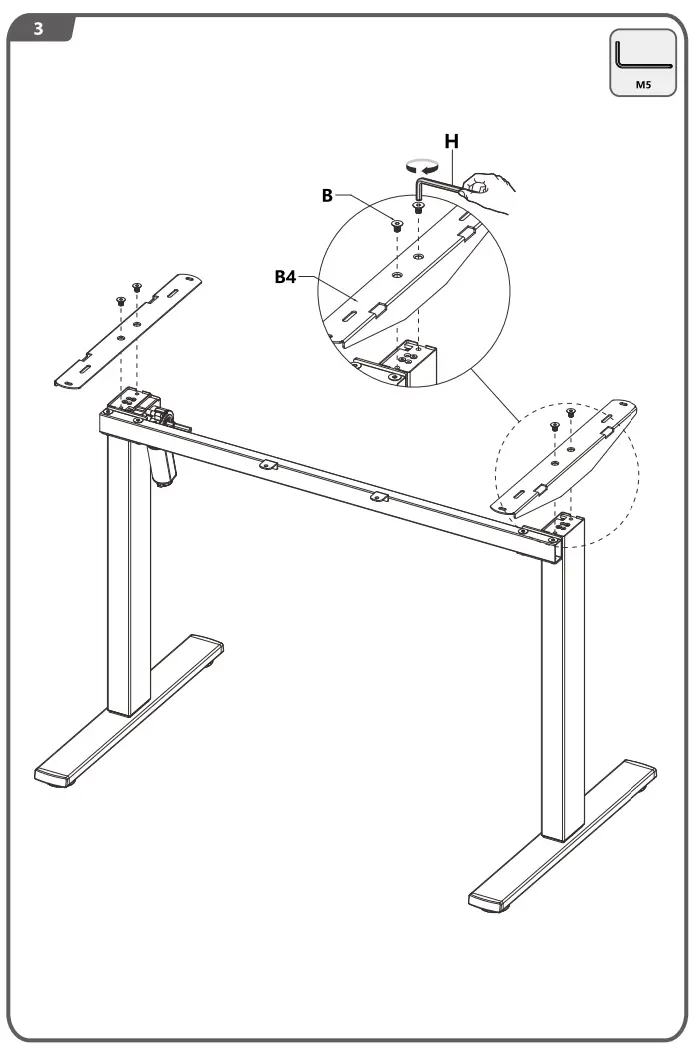 3

M5

H

B

B4