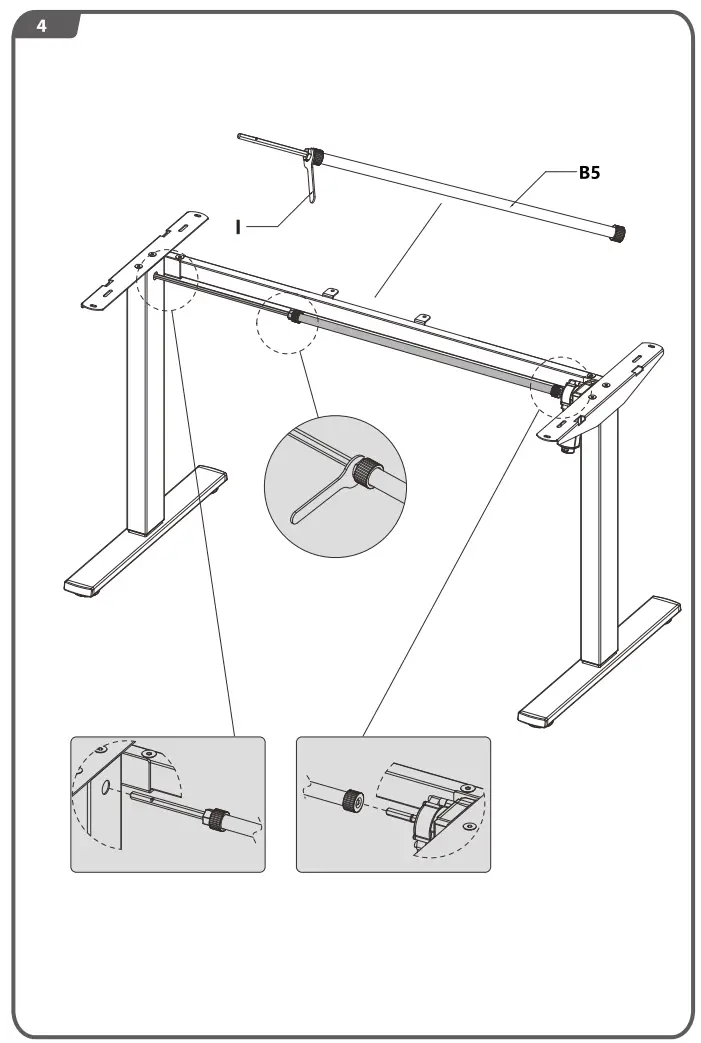 4

B5

I