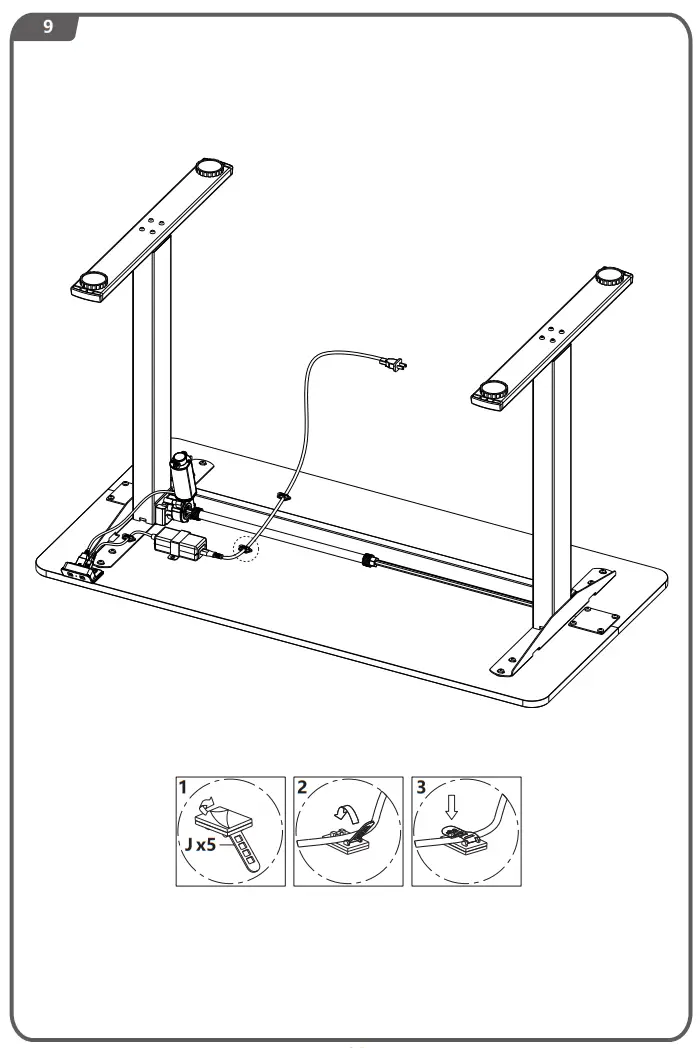 9

1

J x5

2

3