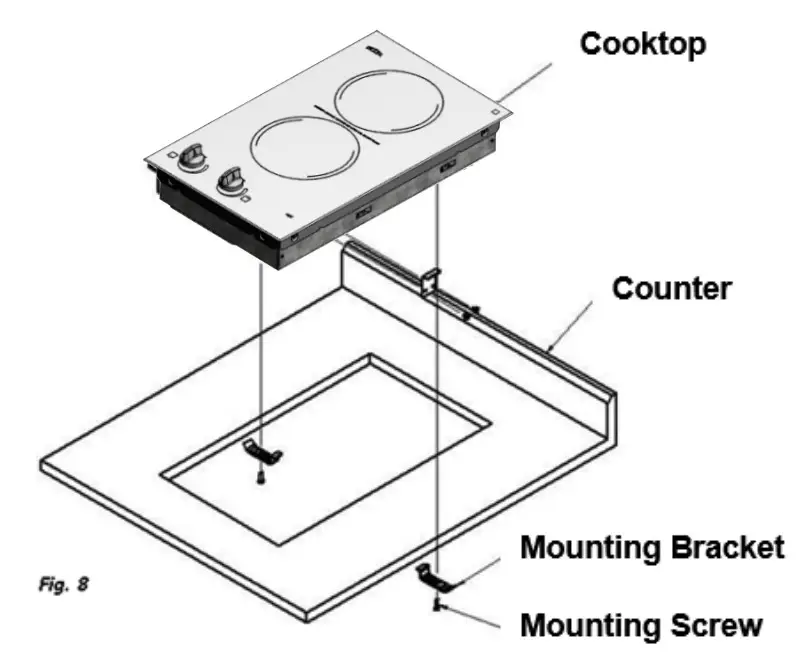 Cooktop

Counter

Mounting Bracket

Fig. 8

Mounting Screw