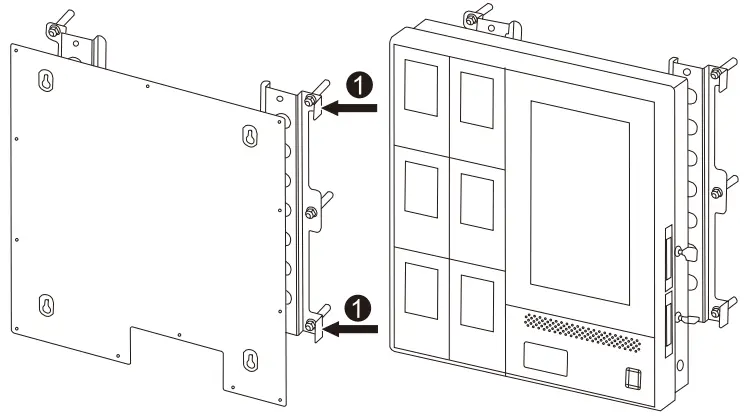 1
1