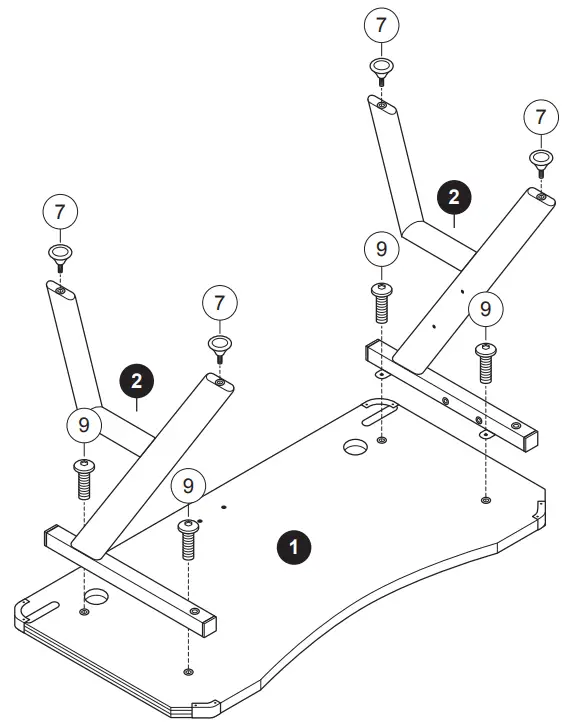 7
7
2
7
9
9
7
2
9
9
1