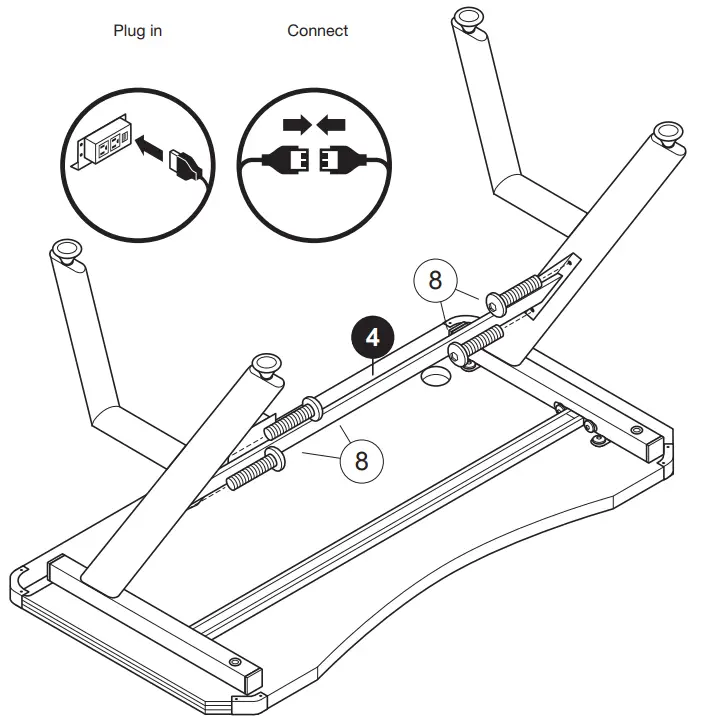 Plug in

Connect

8

4

8