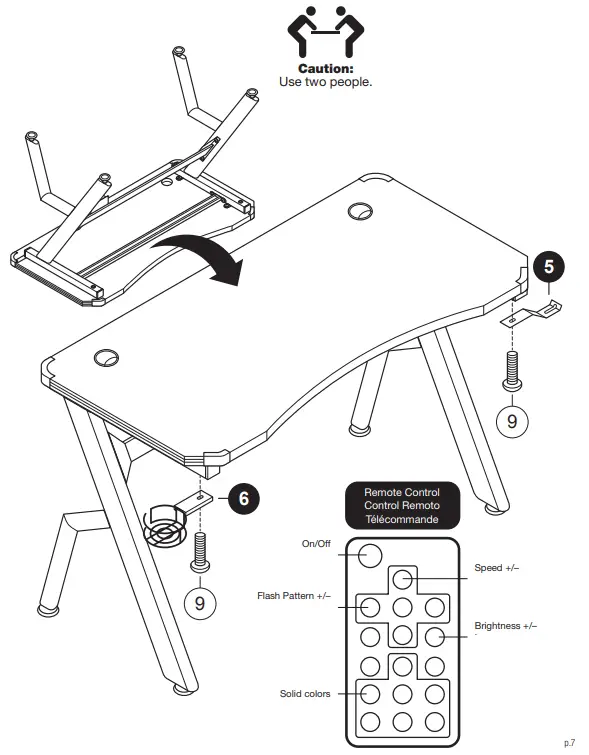 Caution:
Use two people.

5

9

6

9

Remote Control
Control Remoto
Télécommande

On/Off

Speed +/–

Flash Pattern +/–

Brightness +/–

Solid colors

p.7