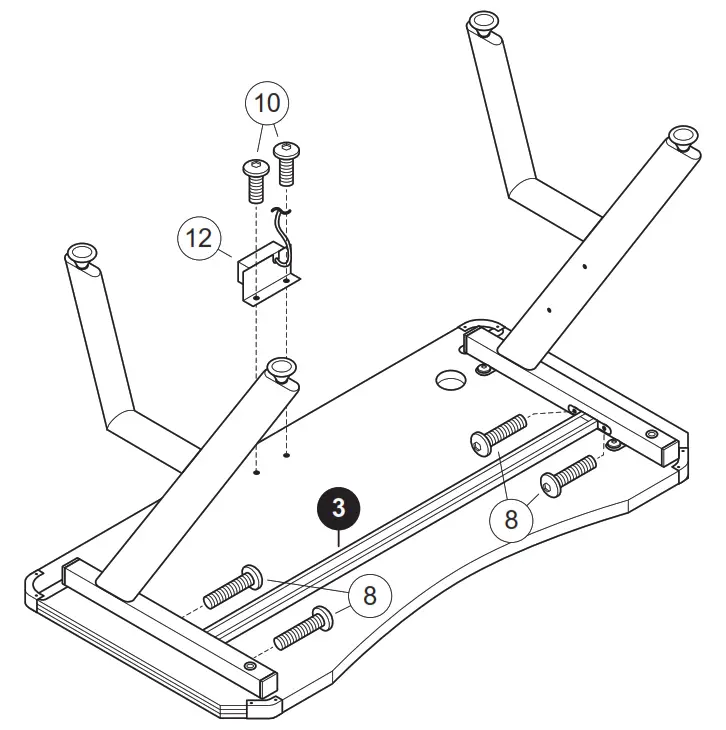 10
12
3
8
8