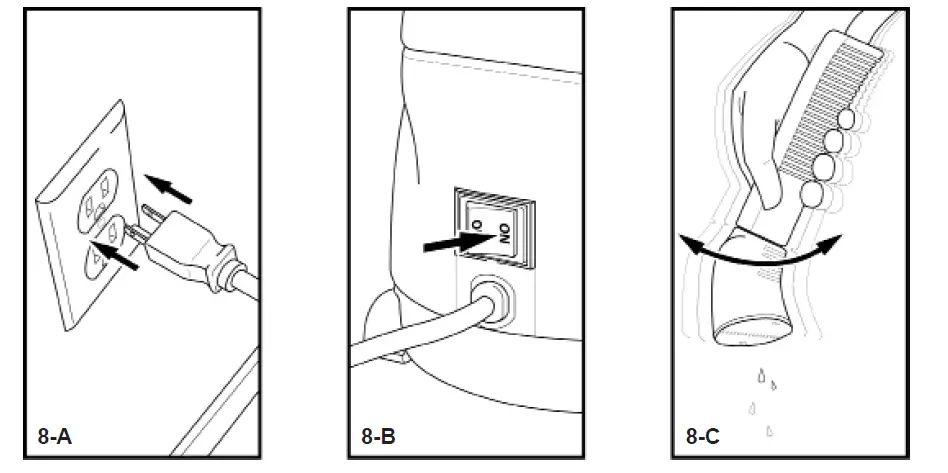 8-A

O
ON

8-B

8-C