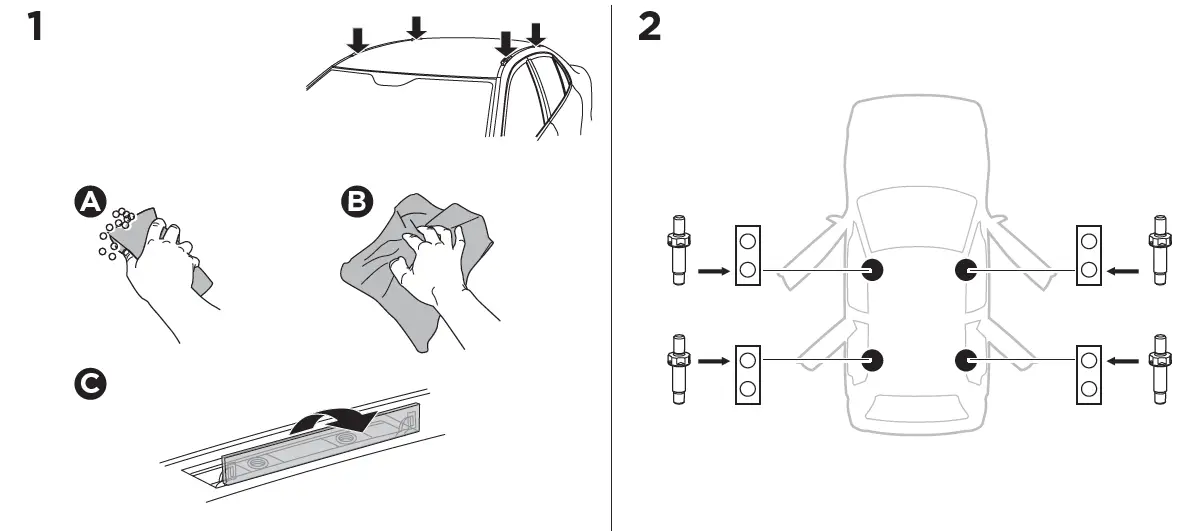 1

A

B

C

2