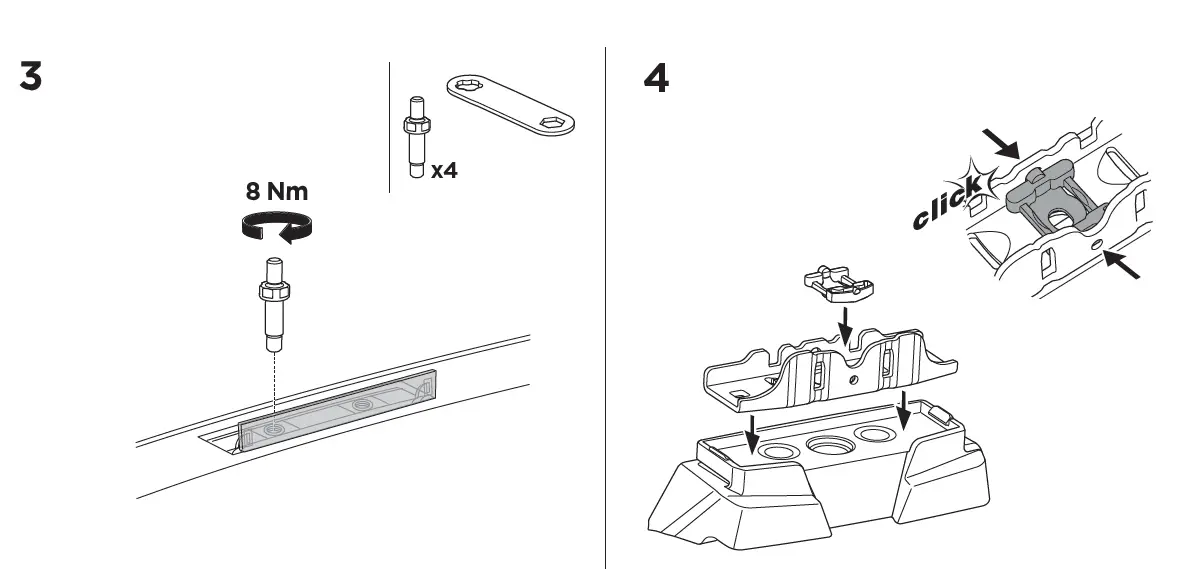 3

x4

8 Nm

4

click