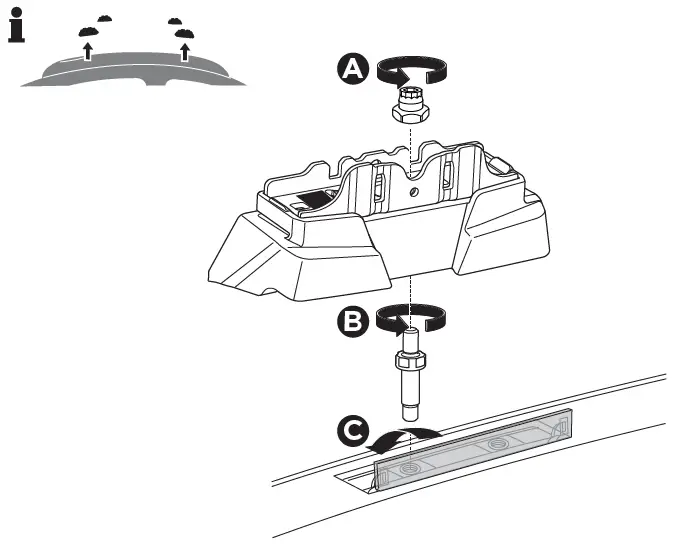 i
A
B
C