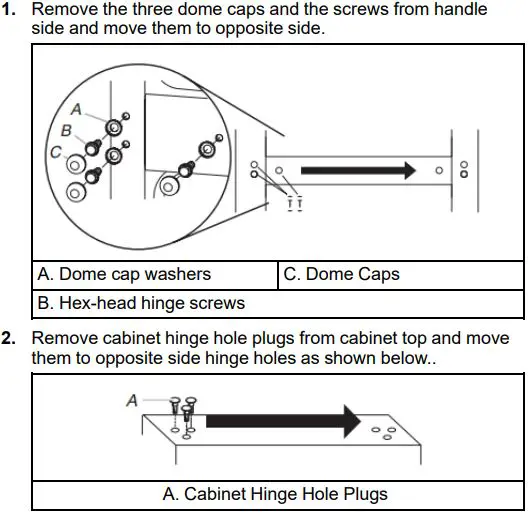 1. Remove the three dome caps and the screws from handle side and move them to opposite side.

A
B
C

| A. Dome cap washers | C. Dome Caps |
|---|---|
| B. Hex-head hinge screws | |

2. Remove cabinet hinge hole plugs from cabinet top and move them to opposite side hinge holes as shown below..

A

A. Cabinet Hinge Hole Plugs