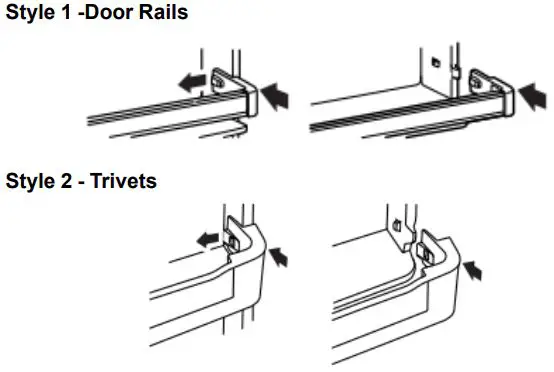 Style 1 -Door Rails

Style 2 - Trivets