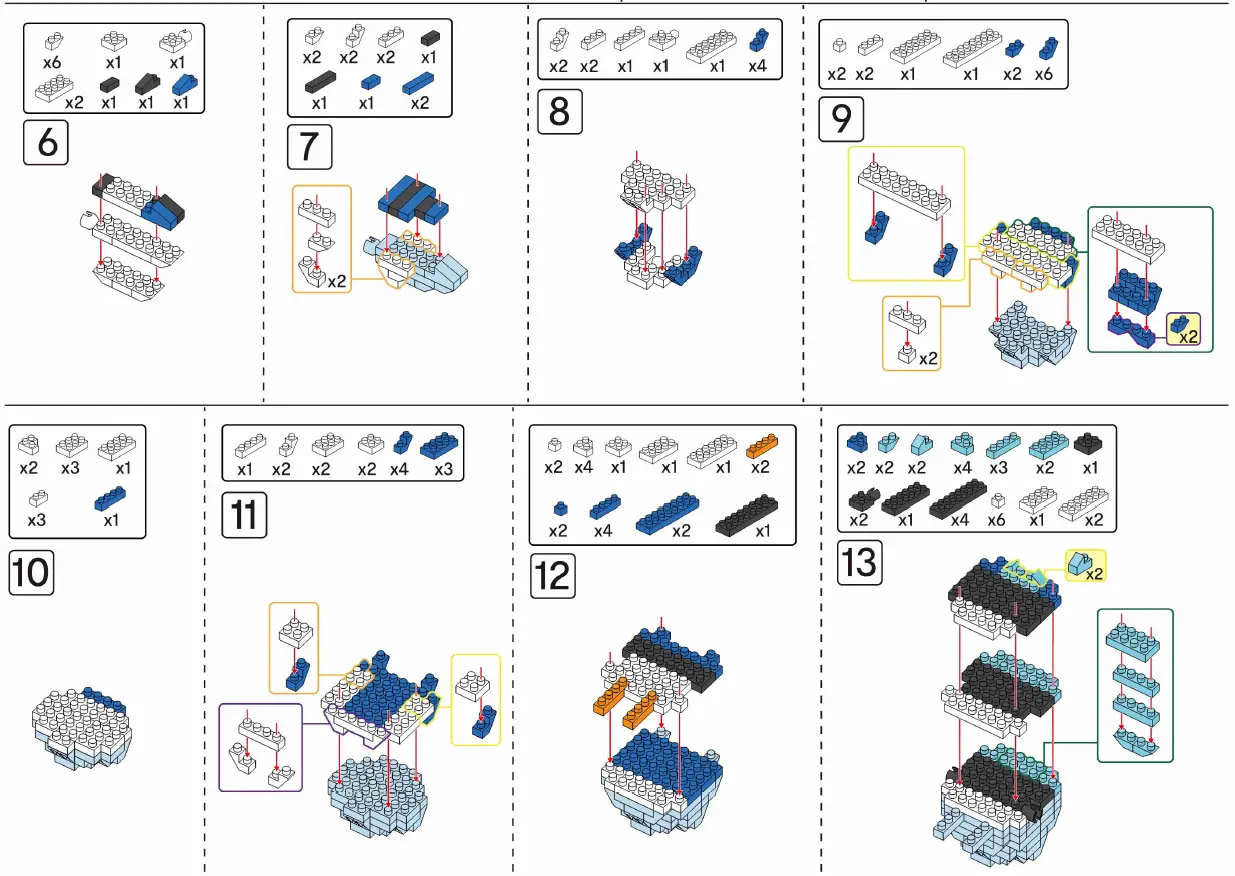 x6 x1 x1
x2 x1 x1 x1
6

x2 x2 x2 x1
x1 x1 x2
7
x2

x2 x2 x1 x1 x1 x4
8

x2 x2 x1 x1 x2 x6
9
x2
x2

x2 x3 x1
x3 x1
10

x1 x2 x2 x2 x4 x3
11

x2 x4 x1 x1 x1 x2
x2 x4 x2 x1
12

x2 x2 x2 x4 x3 x2 x1
x2 x1 x4 x6 x1 x2
13
x2