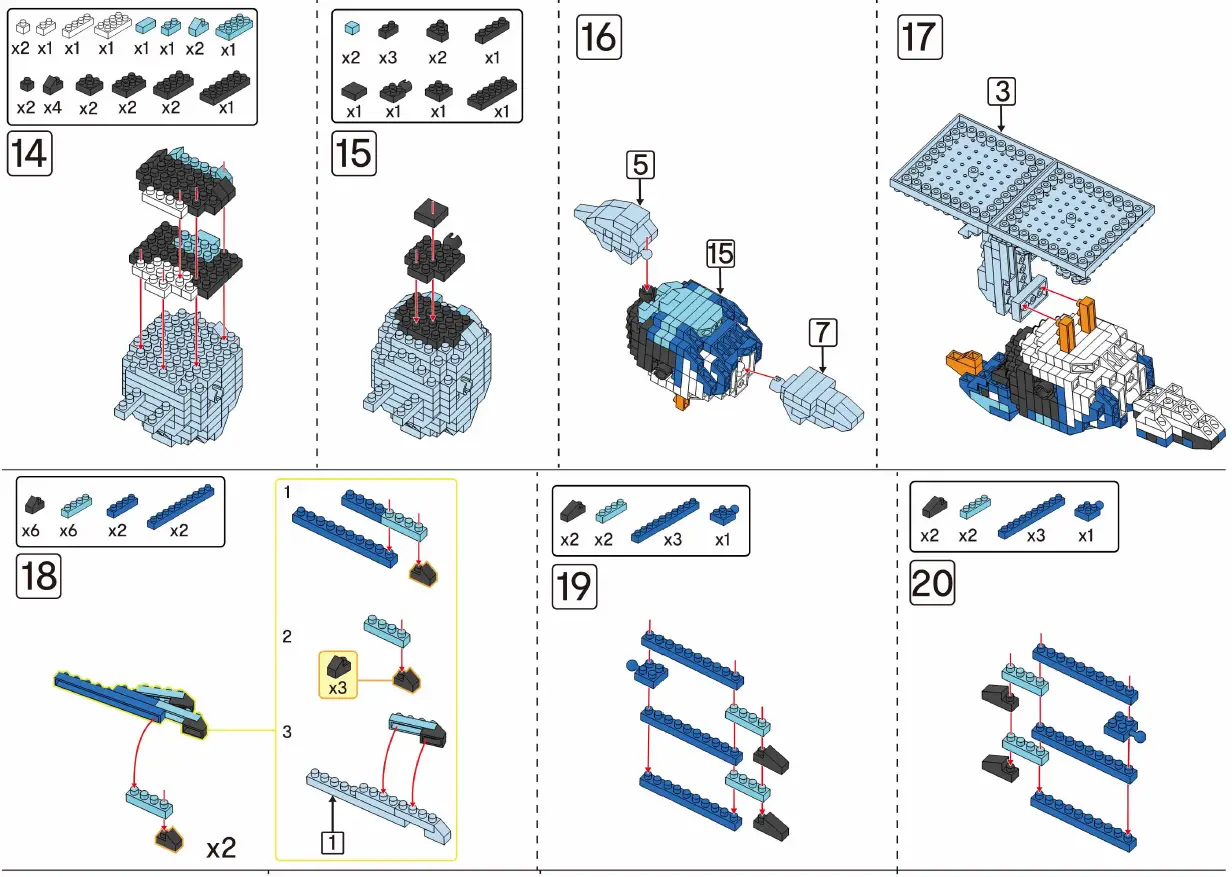 x2 x1 x1 x1 x1 x1 x2 x1
x2 x4 x2 x2 x2 x1

14

x2 x3 x2 x1
x1 x1 x1 x1

15

16

5

15

7

17

3

x6 x6 x2 x2

18

x2

1

2

x3

3

1

x2 x2 x3 x1

19

x2 x2 x3 x1

20