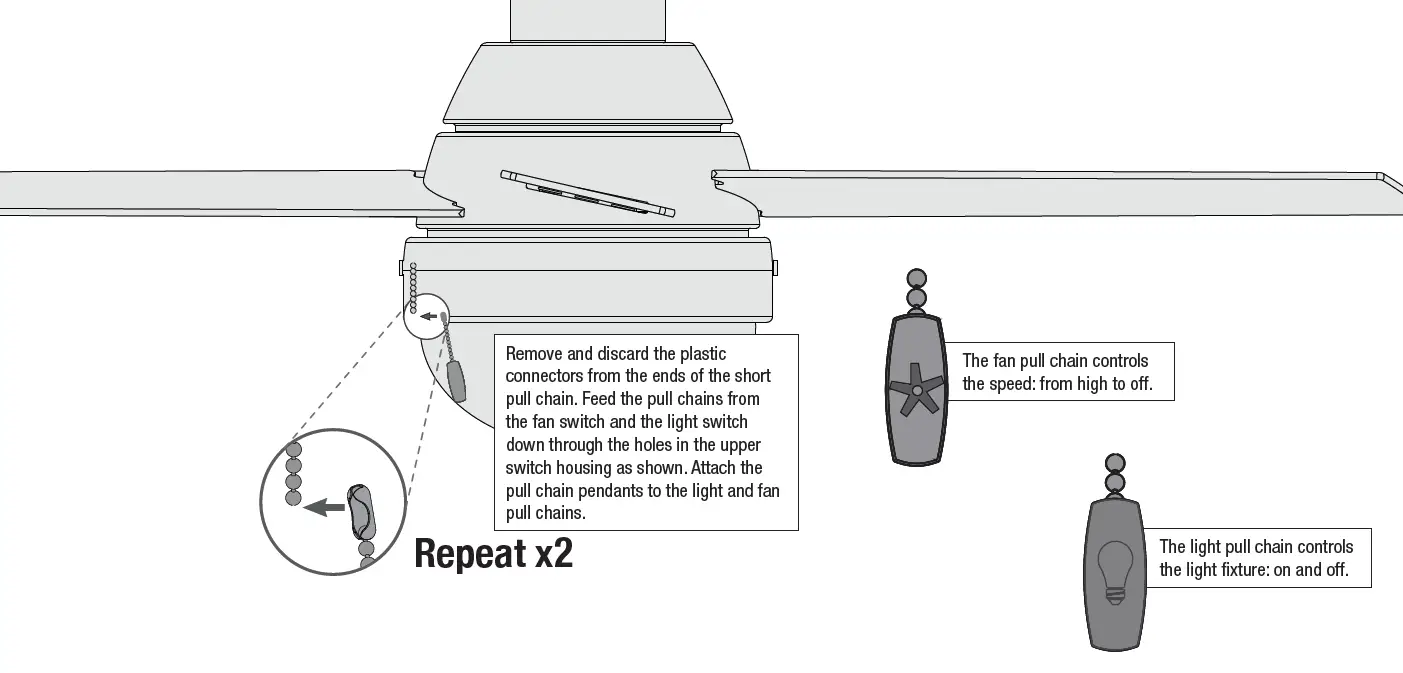 Remove and discard the plastic connectors from the ends of the short pull chain. Feed the pull chains from the fan switch and the light switch down through the holes in the upper switch housing as shown. Attach the pull chain pendants to the light and fan pull chains.

Repeat x2

The fan pull chain controls the speed: from high to off.

The light pull chain controls the light fixture: on and off.