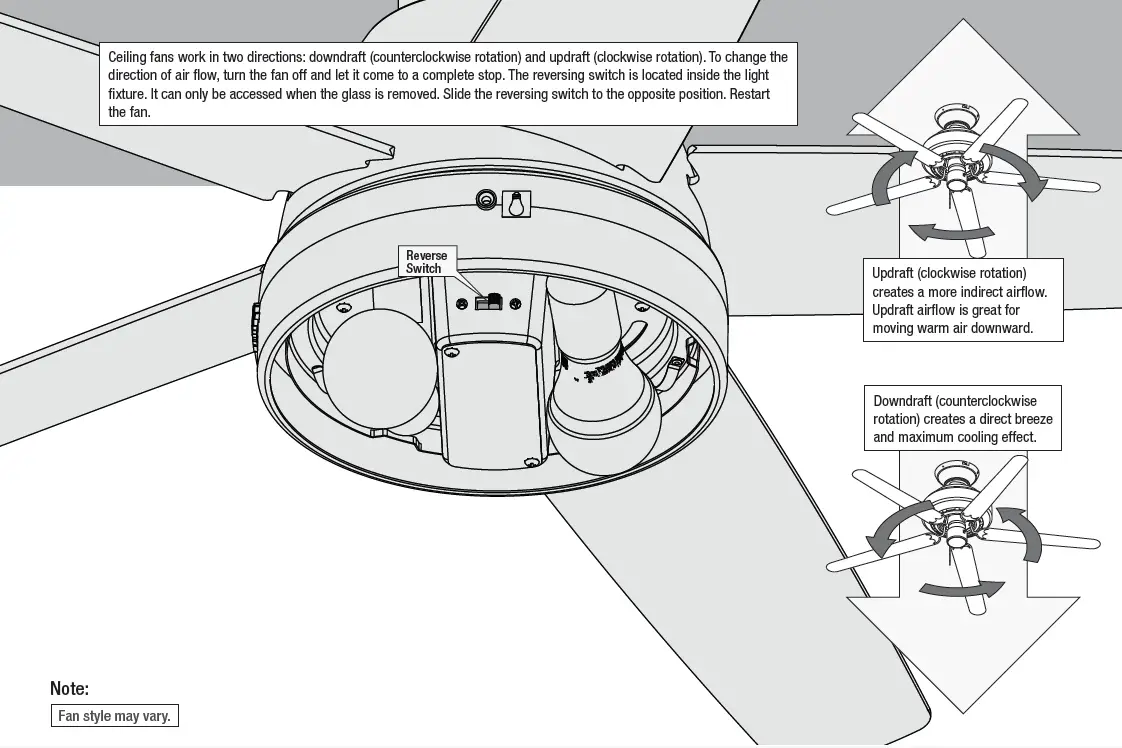 Ceiling fans work in two directions: downdraft (counterclockwise rotation) and updraft (clockwise rotation). To change the direction of air flow, turn the fan off and let it come to a complete stop. The reversing switch is located inside the light fixture. It can only be accessed when the glass is removed. Slide the reversing switch to the opposite position. Restart the fan.

Reverse Switch

Updraft (clockwise rotation) creates a more indirect airflow. Updraft airflow is great for moving warm air downward.

Downdraft (counterclockwise rotation) creates a direct breeze and maximum cooling effect.

Note:

Fan style may vary.