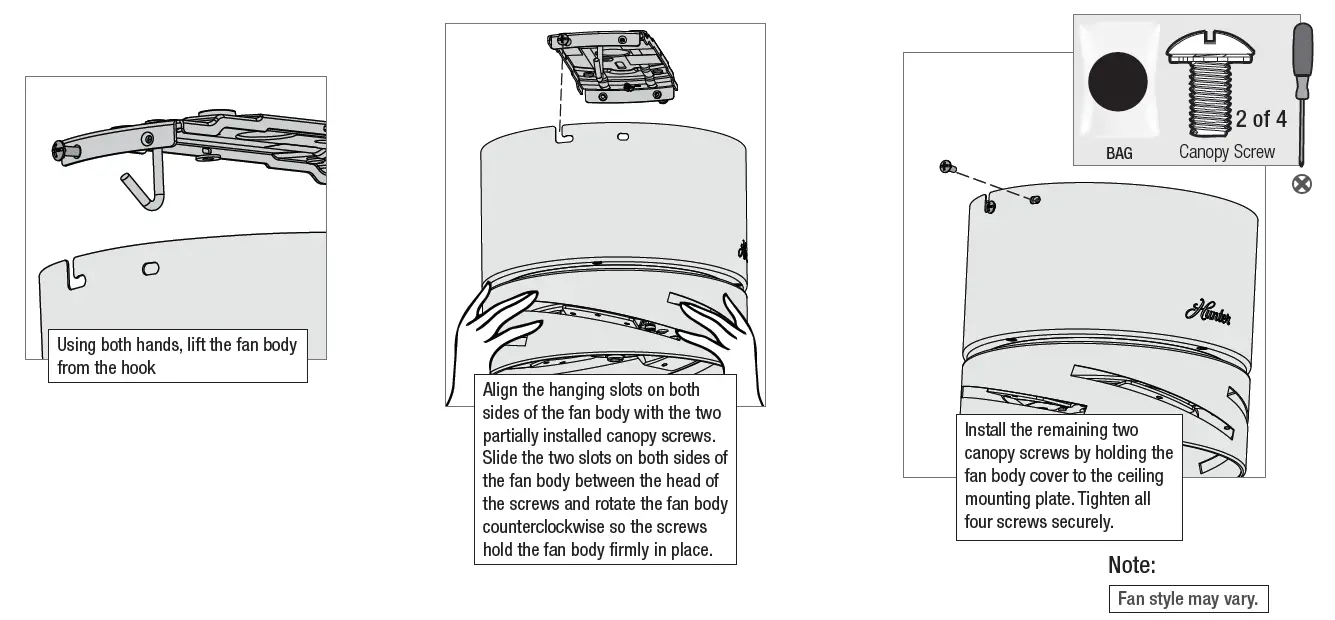 Using both hands, lift the fan body from the hook

Align the hanging slots on both sides of the fan body with the two partially installed canopy screws. Slide the two slots on both sides of the fan body between the head of the screws and rotate the fan body counterclockwise so the screws hold the fan body firmly in place.

BAG

2 of 4

Canopy Screw

Hunter

Install the remaining two canopy screws by holding the fan body cover to the ceiling mounting plate. Tighten all four screws securely.

Note:

Fan style may vary.